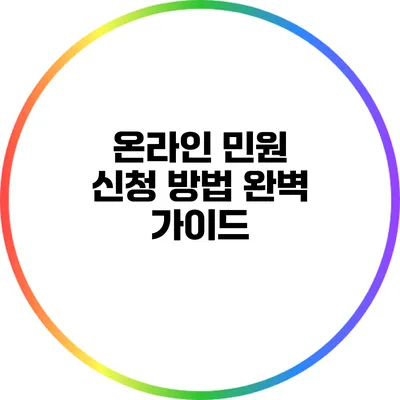 온라인 민원 신청 방법 완벽 가이드