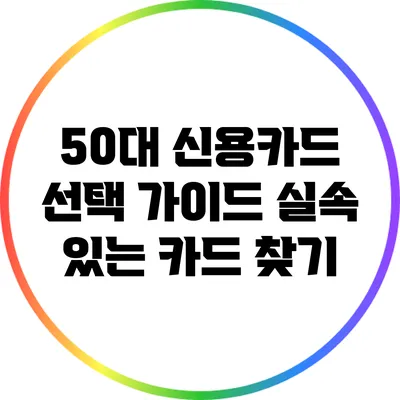 50대 신용카드 선택 가이드 실속 있는 카드 찾기